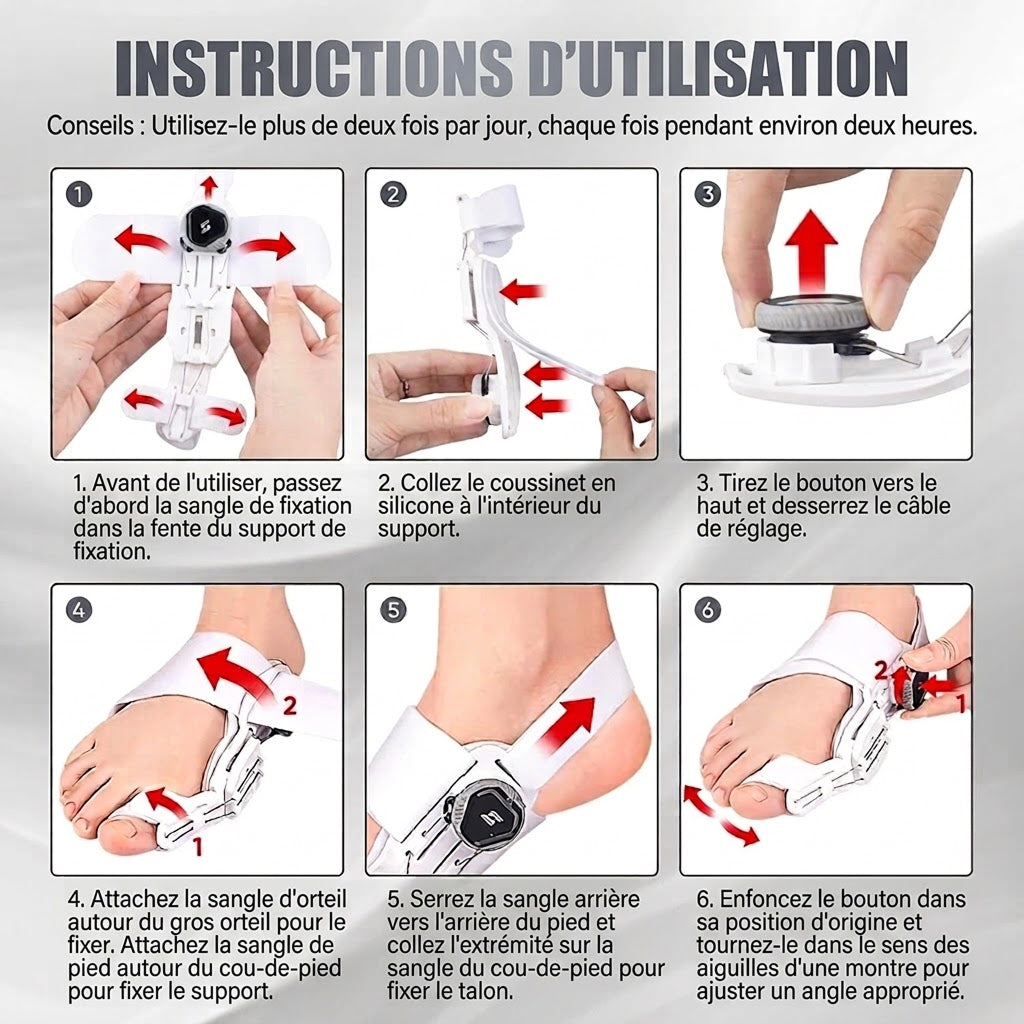 INSTRUCTIONS D'UTILISATION

Conseils : Utilisez-le plus de deux fois par jour, chaque fois pendant environ deux heures.

1

2

3

1. Avant de l'utiliser, passez d'abord la sangle de fixation dans la fente du support de fixation.

2. Collez le coussinet en silicone à l'intérieur du support.

3. Tirez le bouton vers le haut et desserrez le câble de réglage.

4

2

1

5

6

2

1

4. Attachez la sangle d'orteil autour du gros orteil pour le fixer. Attachez la sangle de pied autour du cou-de-pied pour fixer le support.

5. Serrez la sangle arrière vers l'arrière du pied et collez l'extrémité sur la sangle du cou-de-pied pour fixer le talon.

6. Enfoncez le bouton dans sa position d'origine et tournez-le dans le sens des aiguilles d'une montre pour ajuster un angle approprié.