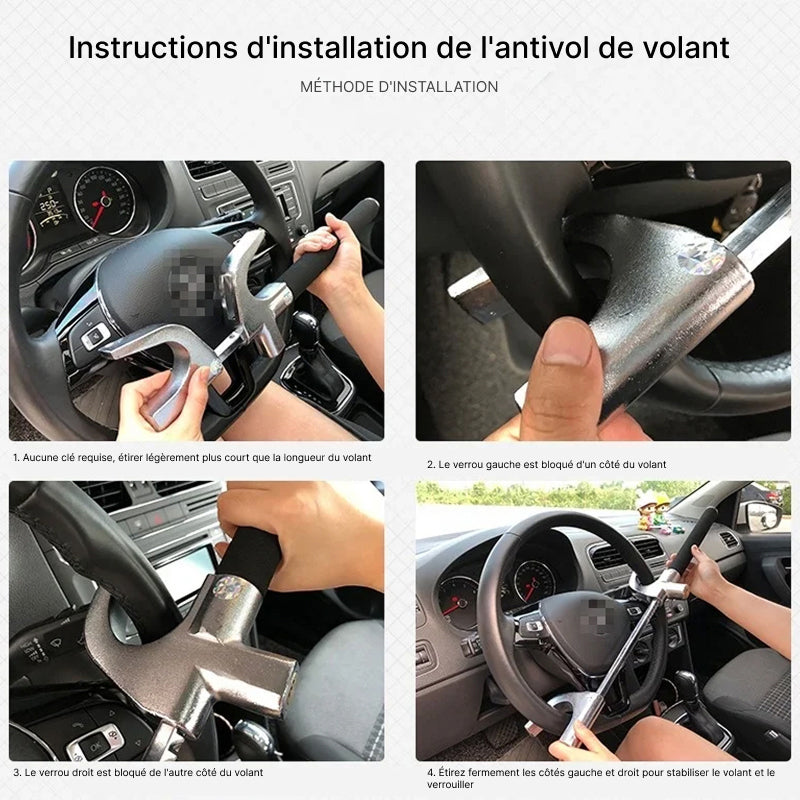 Instructions d'installation de l'antivol de volant

MÉTHODE D'INSTALLATION

1. Aucune clé requise, étirer légèrement plus court que la longueur du volant

2. Le verrou gauche est bloqué d'un côté du volant

3. Le verrou droit est bloqué de l'autre côté du volant

4. Étirez fermement les côtés gauche et droit pour stabiliser le volant et le verrouiller