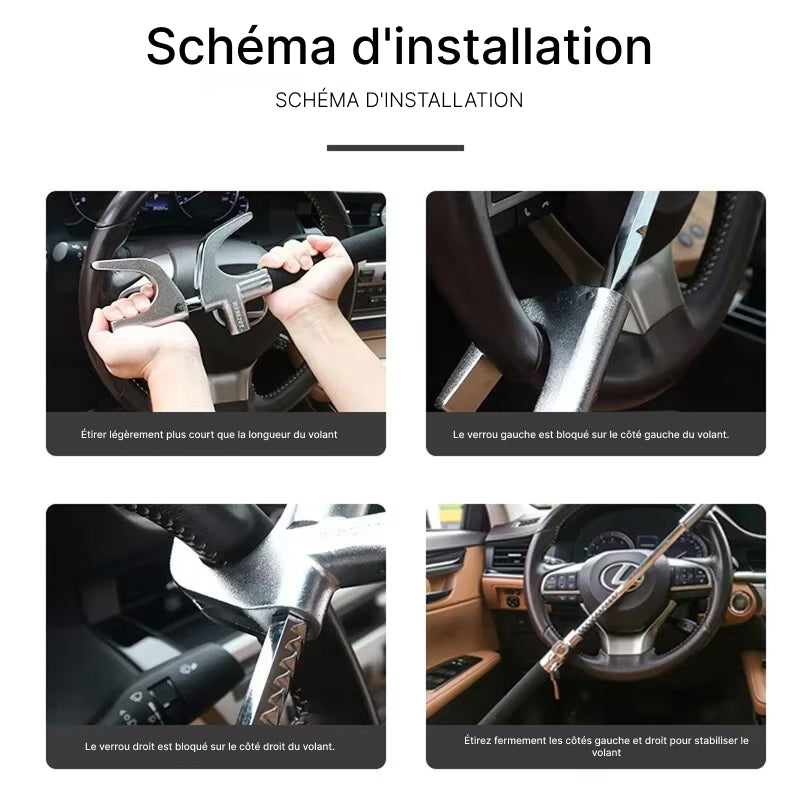 Schéma d'installation

SCHÉMA D'INSTALLATION

Étirer légèrement plus court que la longueur du volant

Le verrou gauche est bloqué sur le côté gauche du volant.

Le verrou droit est bloqué sur le côté droit du volant.

Étirez fermement les côtés gauche et droit pour stabiliser le volant