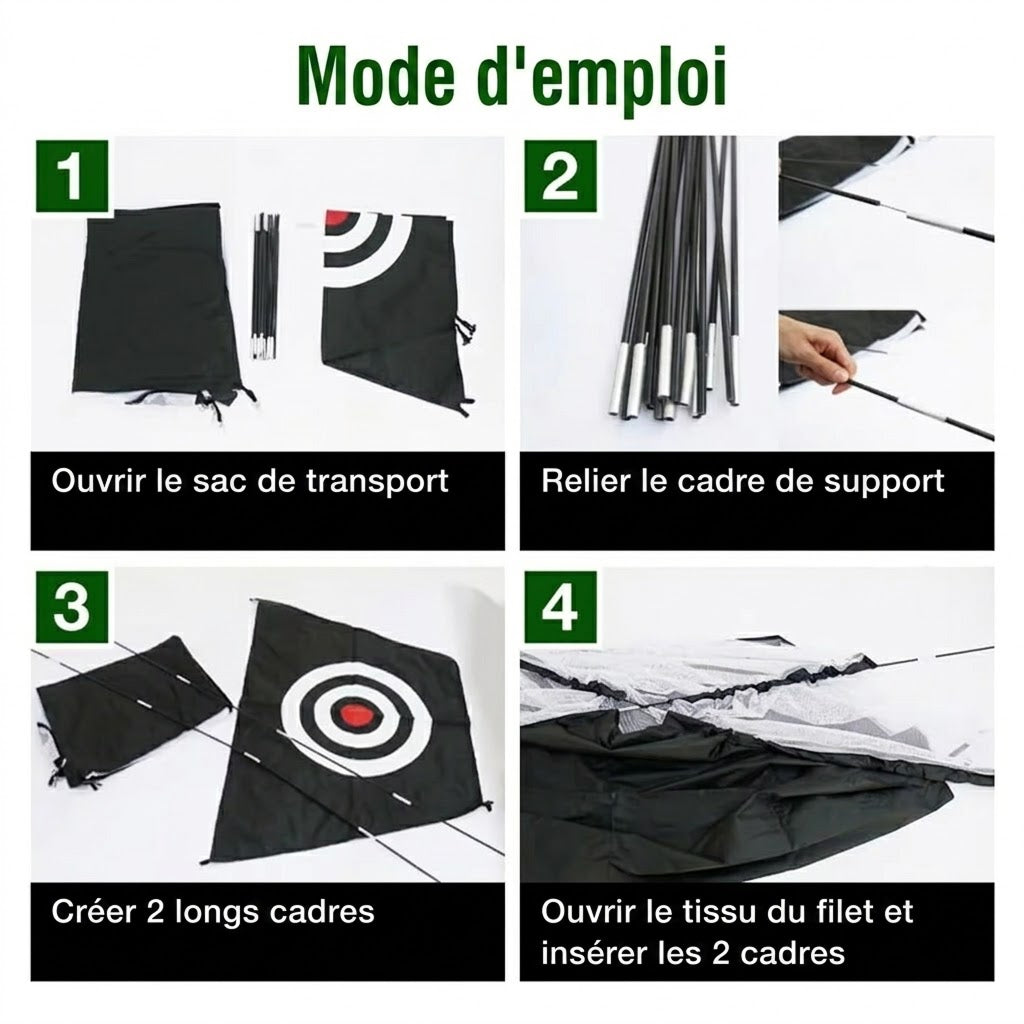 Mode d'emploi

1

Ouvrir le sac de transport

2

Relier le cadre de support

3

Créer 2 longs cadres

4

Ouvrir le tissu du filet et insérer les 2 cadres