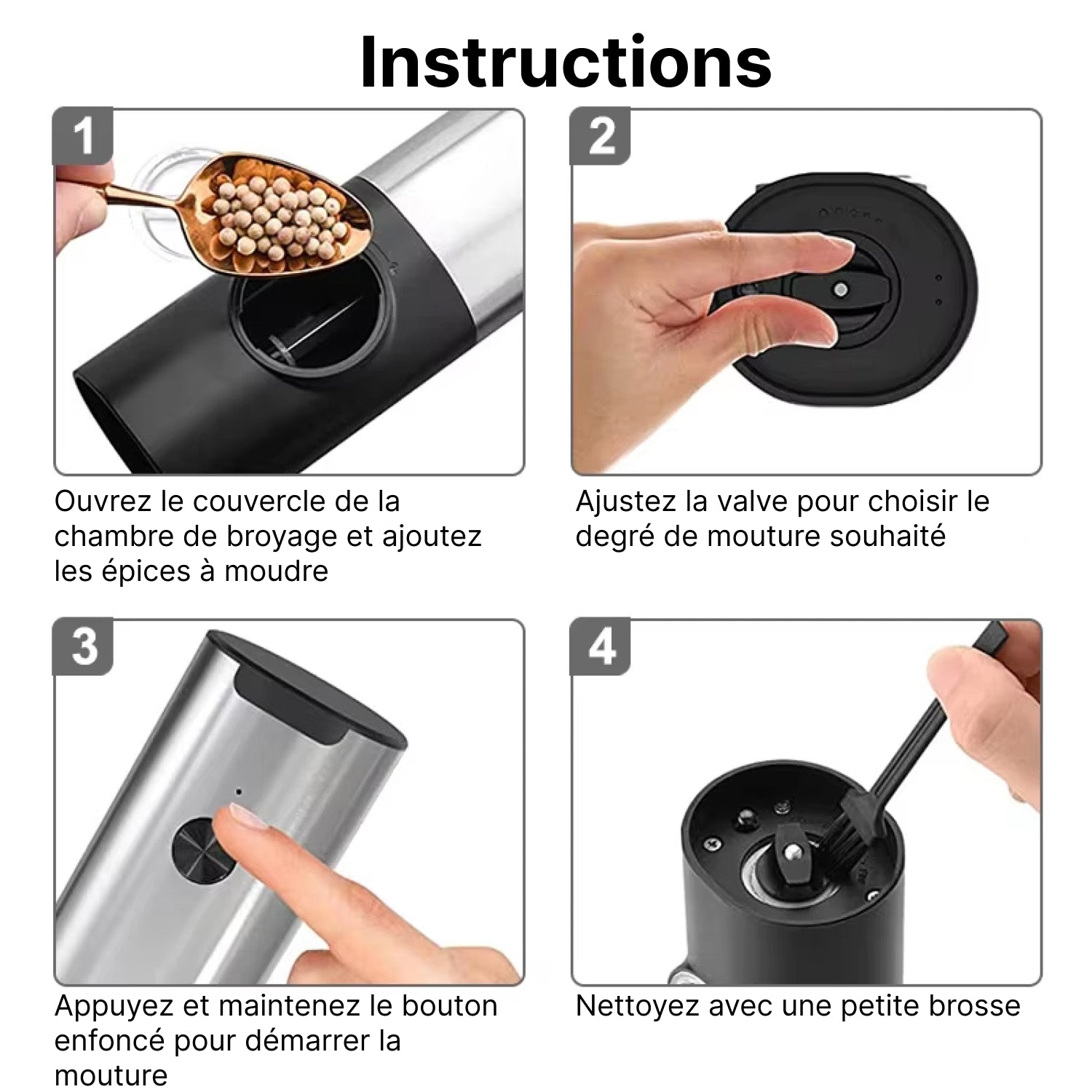 Instructions

1

Ouvrez le couvercle de la chambre de broyage et ajoutez les épices à moudre

2

Ajustez la valve pour choisir le degré de mouture souhaité

3

Appuyez et maintenez le bouton enfoncé pour démarrer la mouture

4

Nettoyez avec une petite brosse