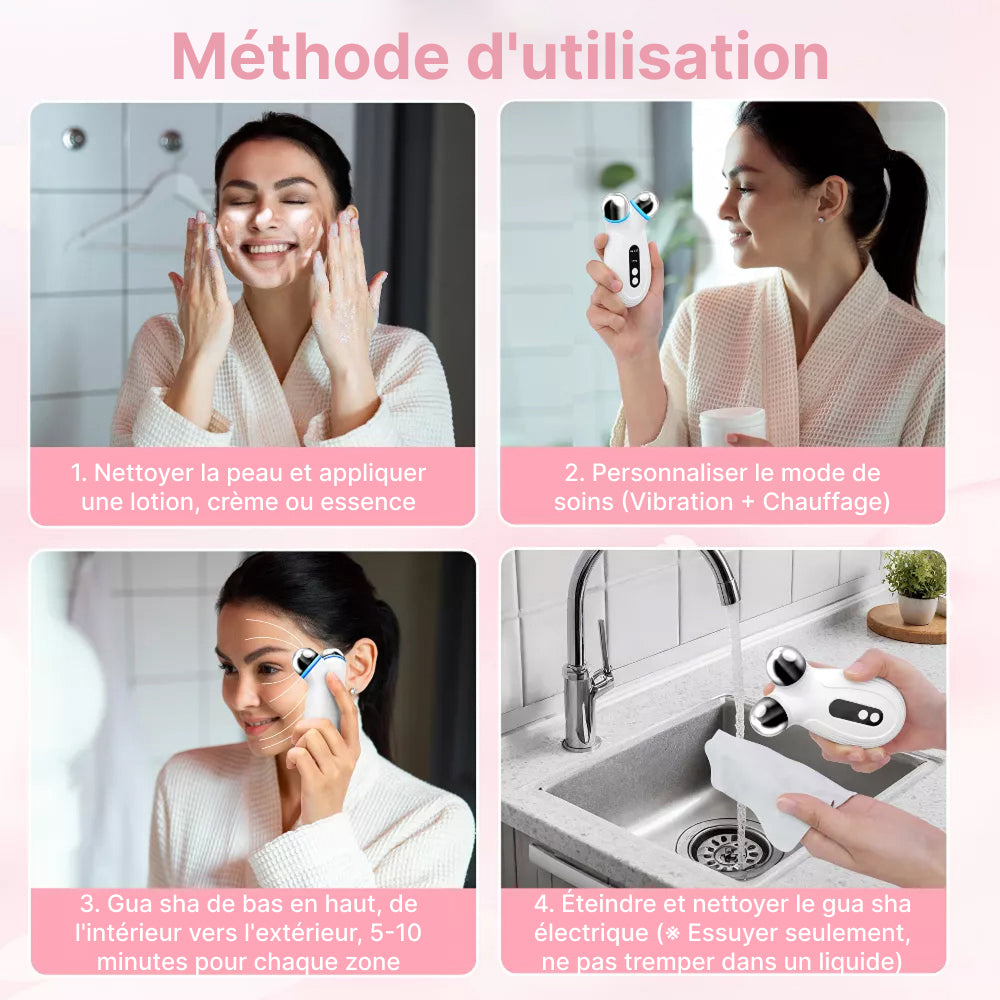 Méthode d'utilisation

1. Nettoyer la peau et appliquer une lotion, crème ou essence

2. Personnaliser le mode de soins (Vibration + Chauffage)

3. Gua sha de bas en haut, de l'intérieur vers l'extérieur, 5-10 minutes pour chaque zone

4. Éteindre et nettoyer le gua sha électrique (※ Essuyer seulement, ne pas tremper dans un liquide)