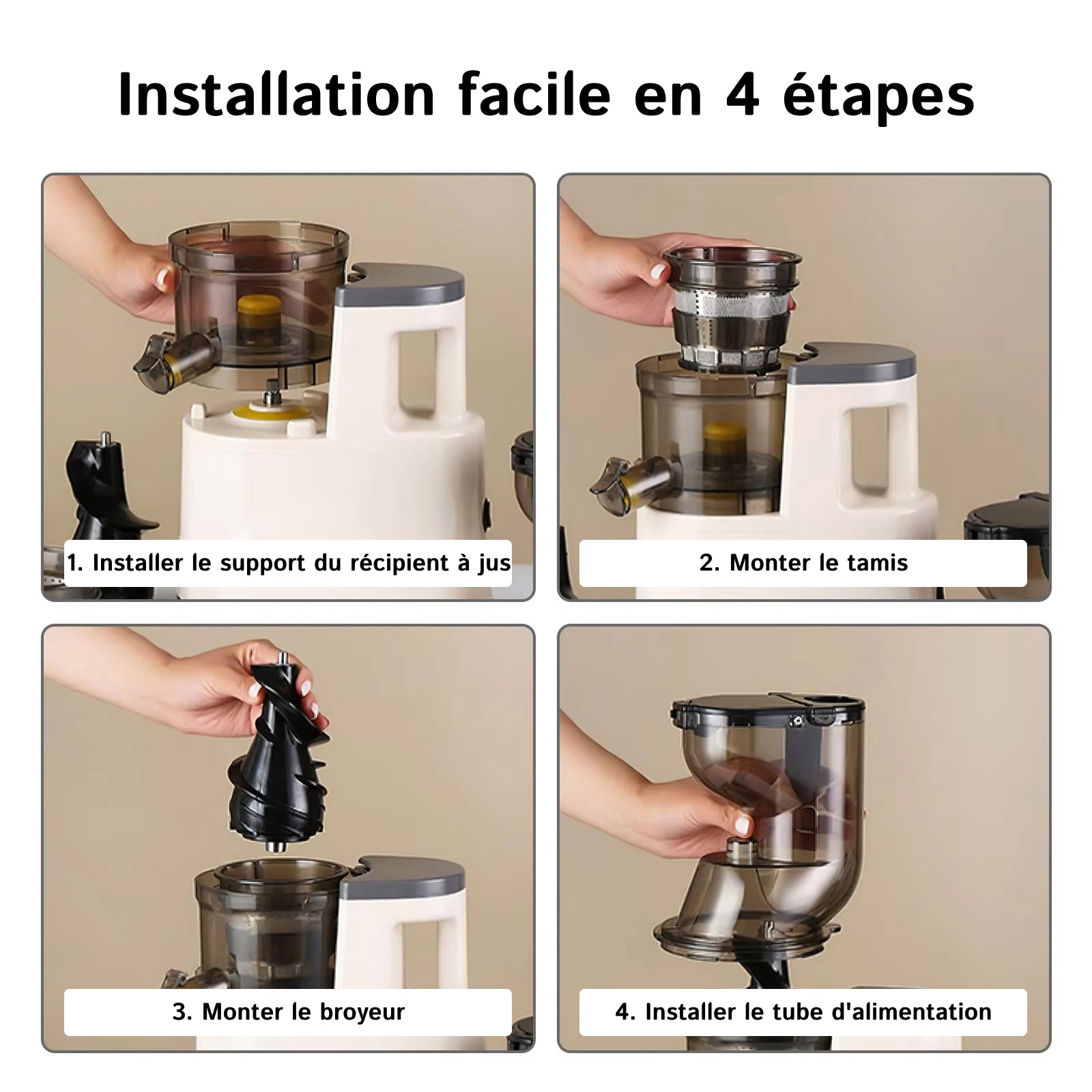 Installation facile en 4 étapes

1. Installer le support du récipient à jus

2. Monter le tamis

3. Monter le broyeur

4. Installer le tube d'alimentation