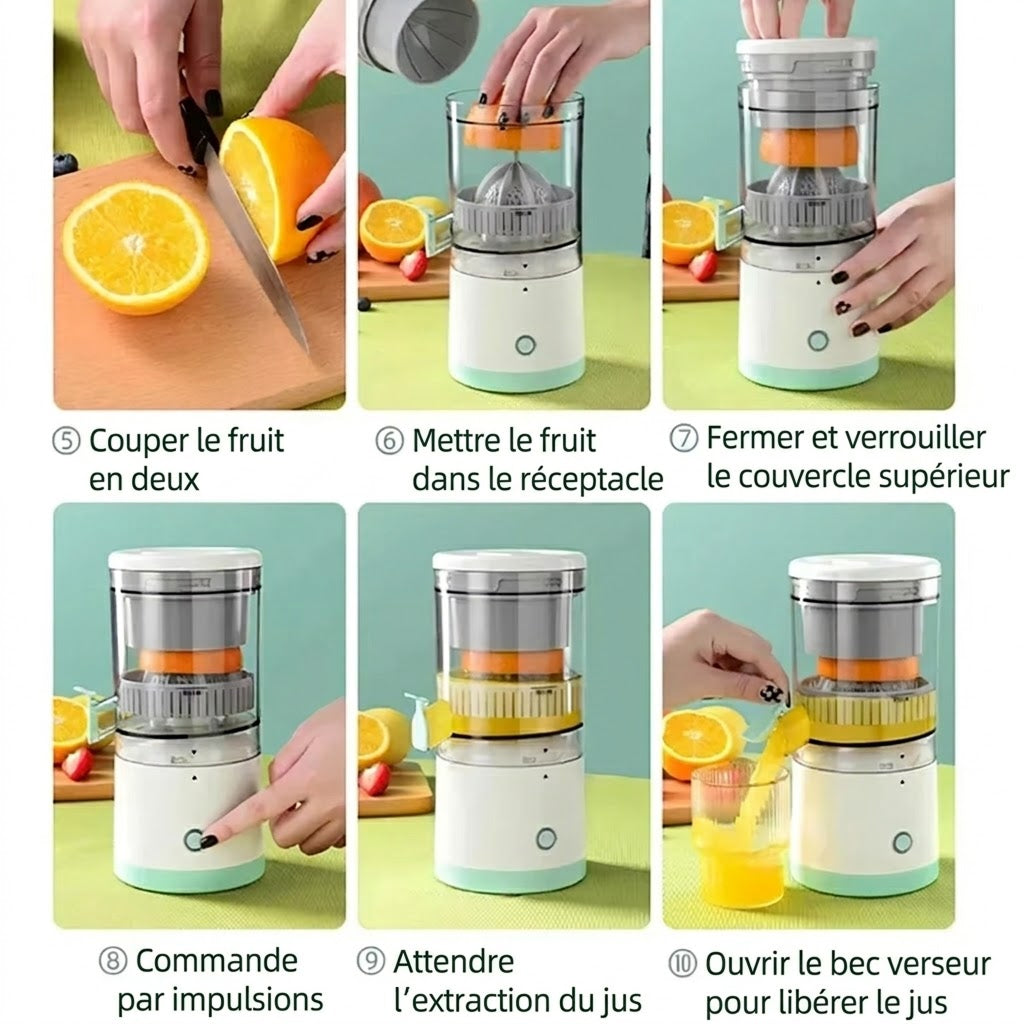 ⑤ Couper le fruit en deux

⑥ Mettre le fruit dans le réceptacle

⑦ Fermer et verrouiller le couvercle supérieur

⑧ Commande par impulsions

⑨ Attendre l'extraction du jus

⑩ Ouvrir le bec verseur pour libérer le jus