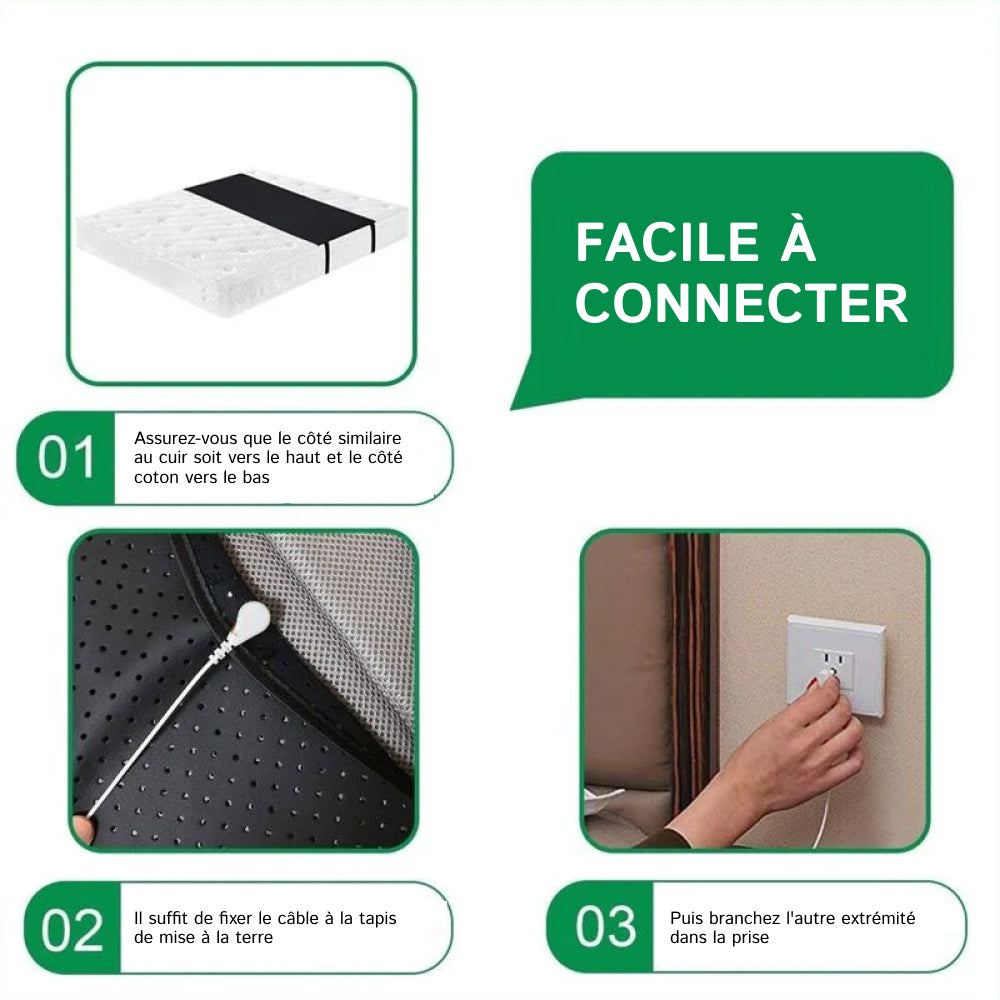 FACILE À CONNECTER

01 Assurez-vous que le côté similaire au cuir soit vers le haut et le côté coton vers le bas

02 Il suffit de fixer le câble à la tapis de mise à la terre

03 Puis branchez l'autre extrémité dans la prise