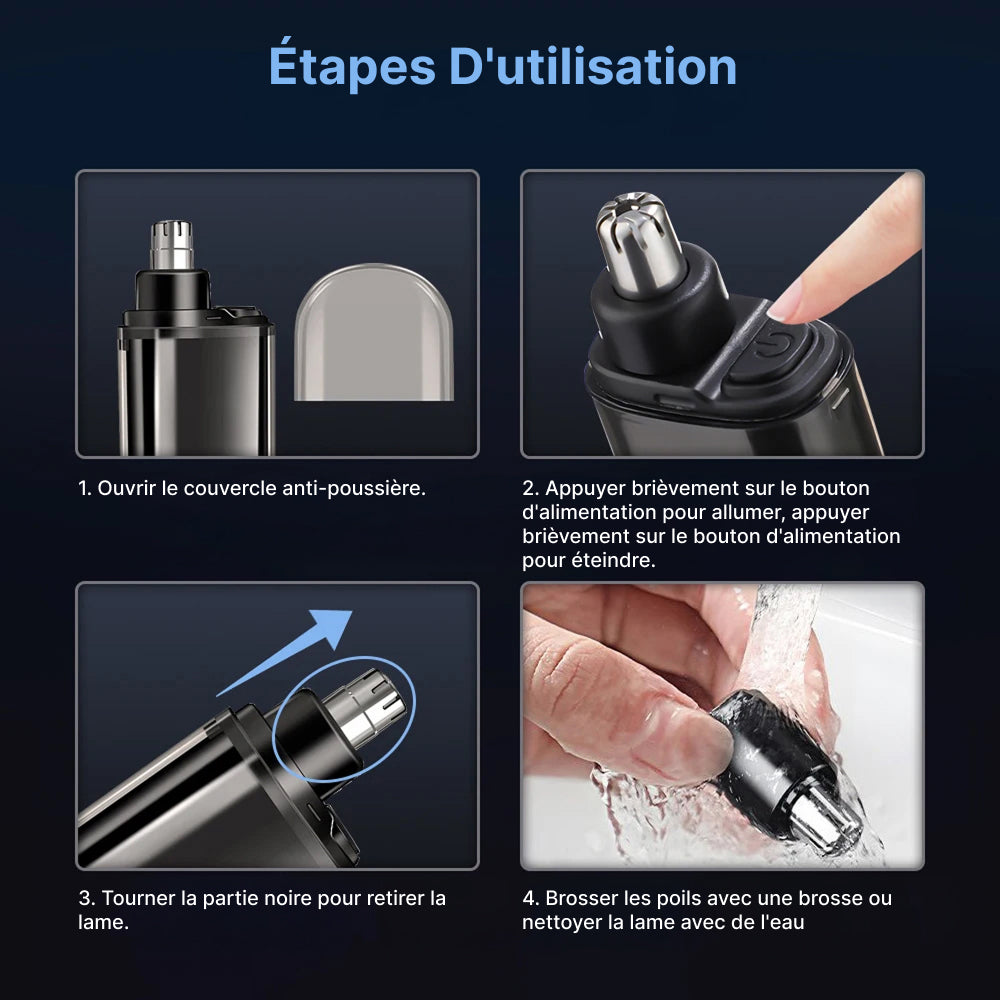 Étapes D'utilisation

1. Ouvrir le couvercle anti-poussière.

2. Appuyer brièvement sur le bouton d'alimentation pour allumer, appuyer brièvement sur le bouton d'alimentation pour éteindre.

3. Tourner la partie noire pour retirer la lame.

4. Brosser les poils avec une brosse ou nettoyer la lame avec de l'eau