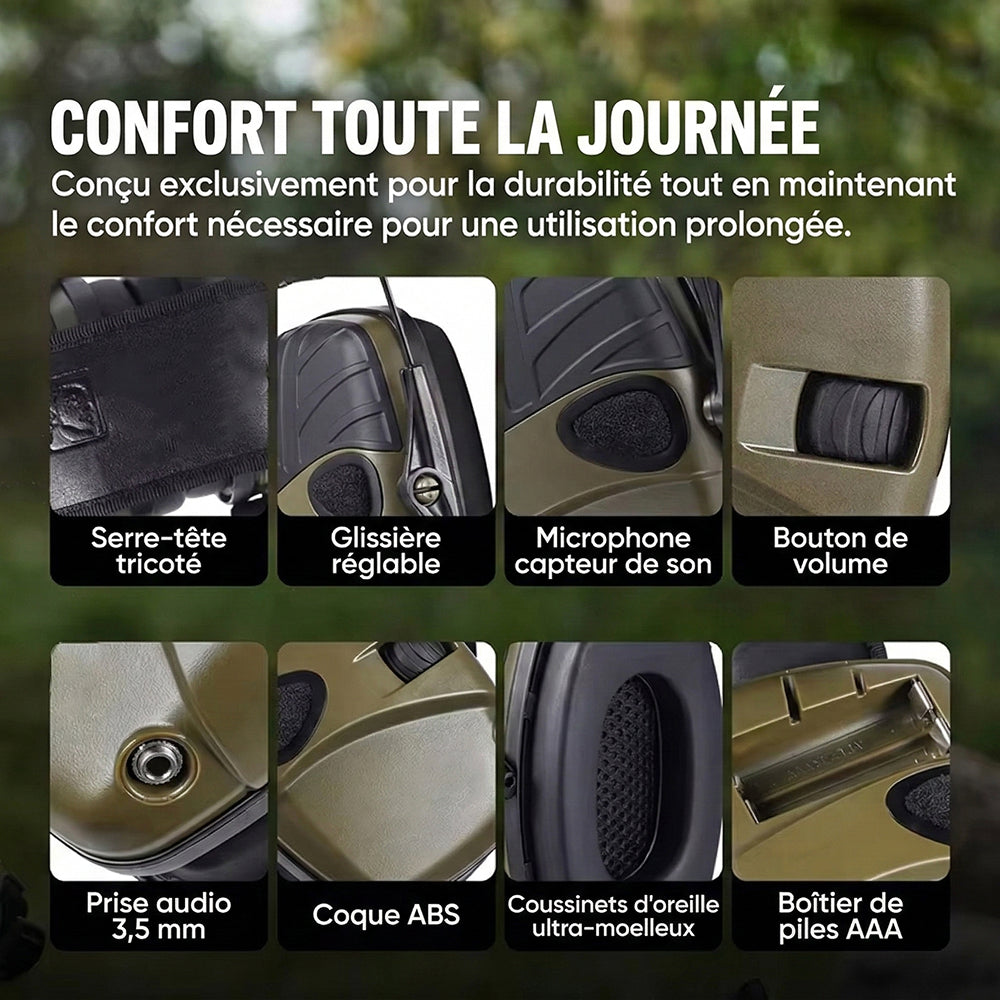 CONFORT TOUTE LA JOURNÉE
Conçu exclusivement pour la durabilité tout en maintenant le confort nécessaire pour une utilisation prolongée.

Serre-tête tricoté

Glissière réglable

Microphone capteur de son

Bouton de volume

Prise audio 3,5 mm

Coque ABS

Coussinets d'oreille ultra-moelleux

Boîtier de piles AAA