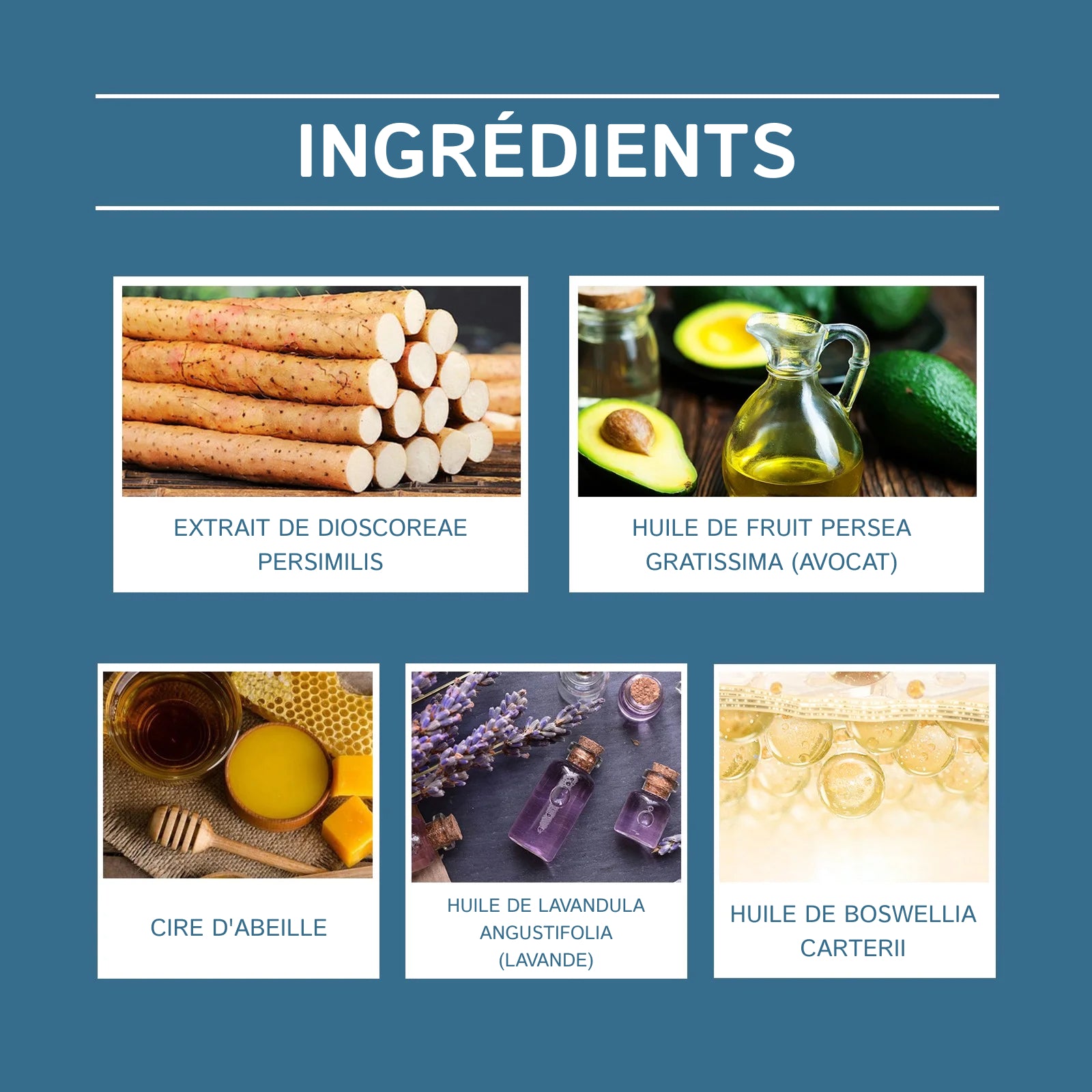 INGRÉDIENTS

EXTRAIT DE DIOSCOREAE PERSIMILIS

HUILE DE FRUIT PERSEA GRATISSIMA (AVOCAT)

CIRE D'ABEILLE

HUILE DE LAVANDULA ANGUSTIFOLIA (LAVANDE)

HUILE DE BOSWELLIA CARTERII