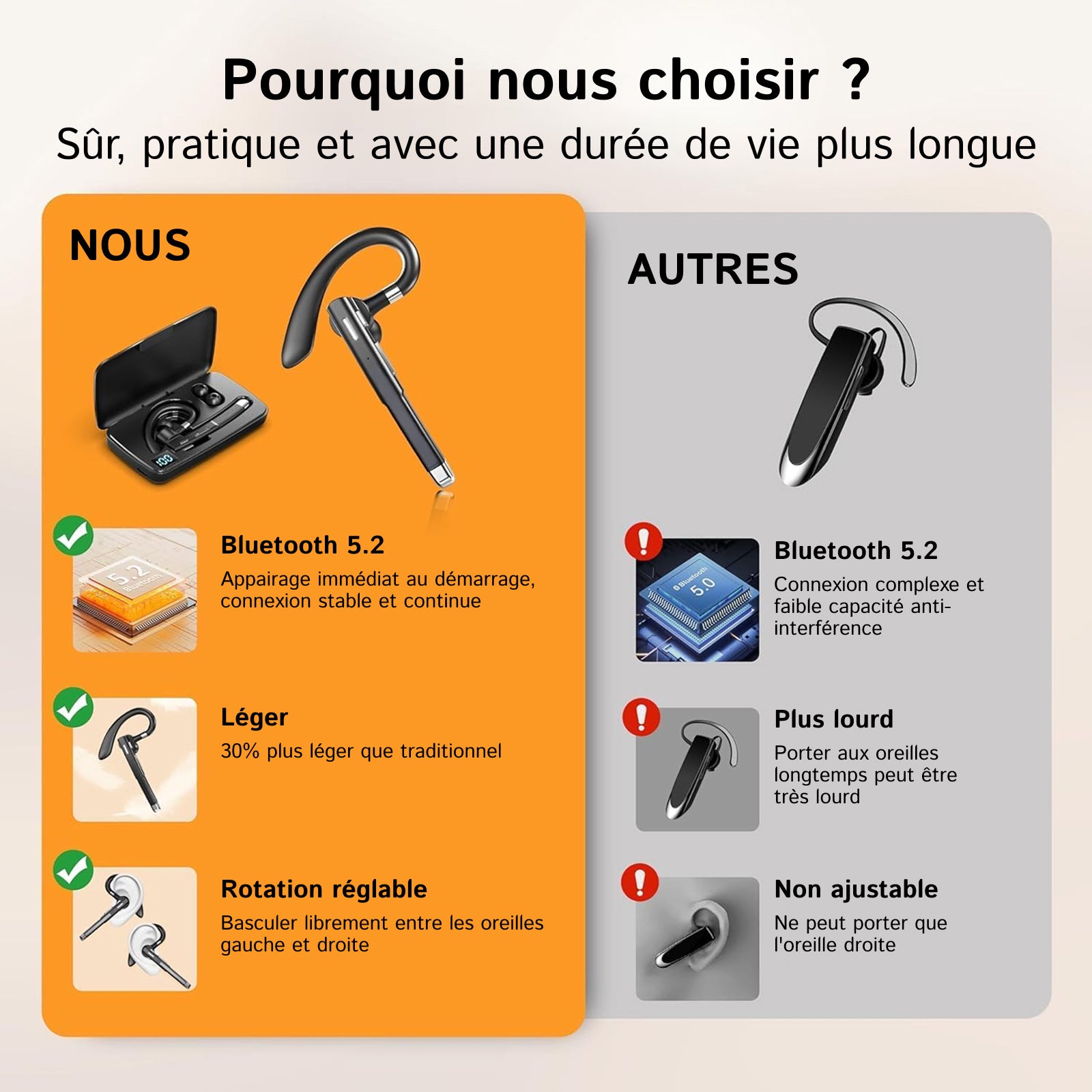 Pourquoi nous choisir ?
Sûr, pratique et avec une durée de vie plus longue

NOUS

100

5.2 Bluetooth

Bluetooth 5.2
Appairage immédiat au démarrage, connexion stable et continue

Léger
30% plus léger que traditionnel

Rotation réglable
Basculer librement entre les oreilles gauche et droite

AUTRES

Bluetooth 5.0

Bluetooth 5.2
Connexion complexe et faible capacité anti-interférence

Plus lourd
Porter aux oreilles longtemps peut être très lourd

Non ajustable
Ne peut porter que l'oreille droite